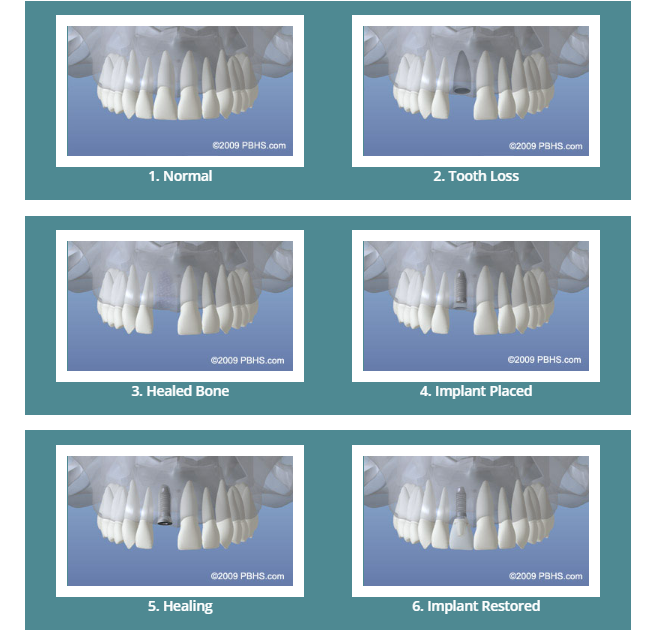 ©2009 PBHS.com

1. Normal

©2009 PBHS.com

2. Tooth Loss

©2009 PBHS.com

3. Healed Bone

©2009 PBHS.com

4. Implant Placed

©2009 PBHS.com

5. Healing

©2009 PBHS.com

6. Implant Restored